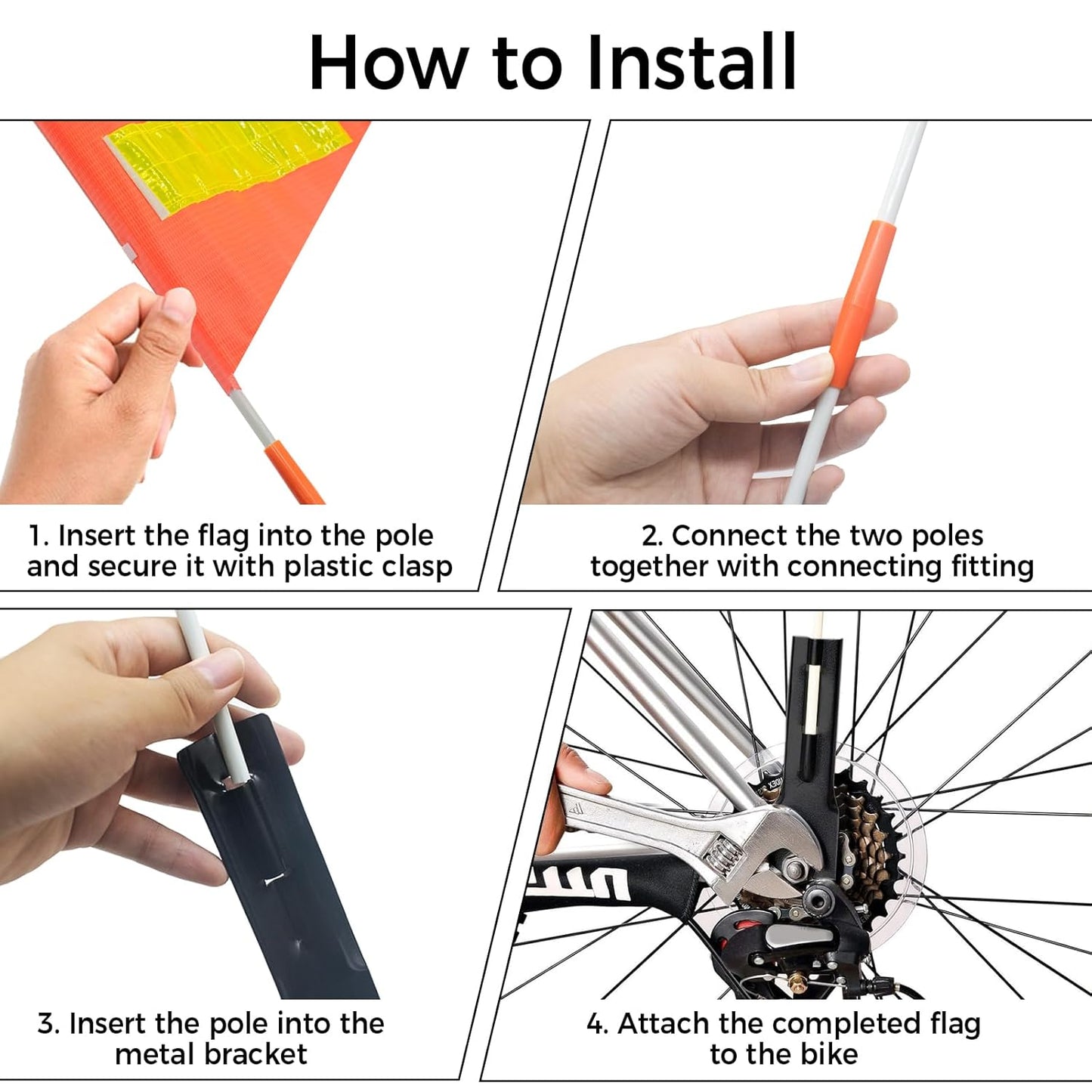 How to Install

1. Insert the flag into the pole and secure it with plastic clasp

2. Connect the two poles together with connecting fitting

3. Insert the pole into the metal bracket

4. Attach the completed flag to the bike