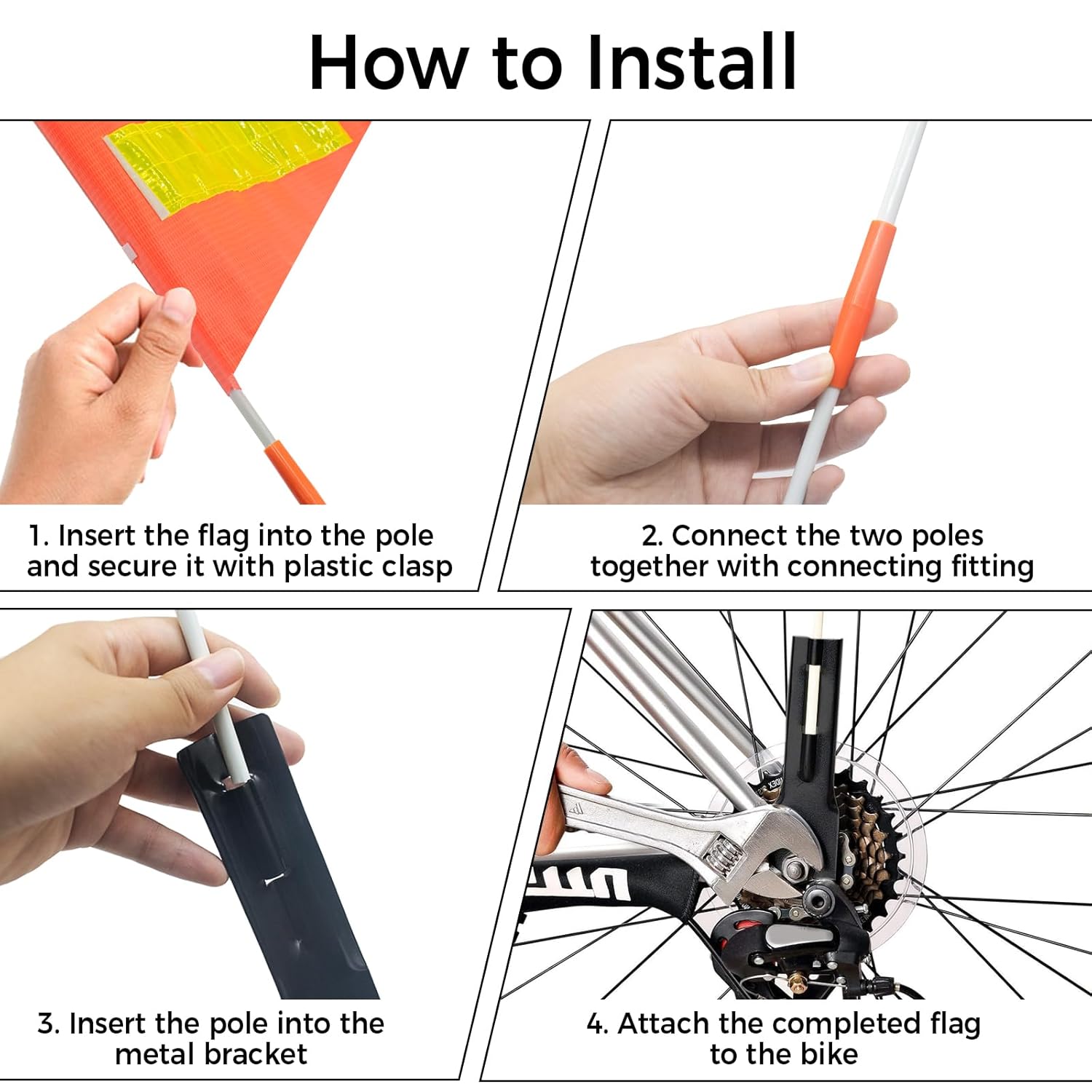 How to Install

1. Insert the flag into the pole and secure it with plastic clasp

2. Connect the two poles together with connecting fitting

3. Insert the pole into the metal bracket

4. Attach the completed flag to the bike