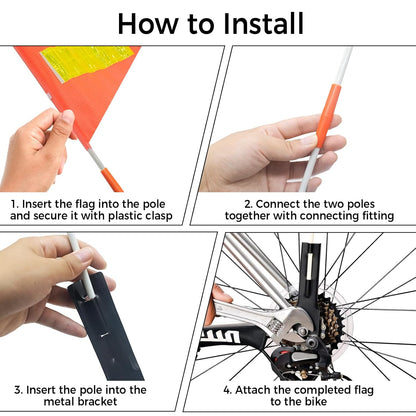 How to Install

1. Insert the flag into the pole and secure it with plastic clasp

2. Connect the two poles together with connecting fitting

3. Insert the pole into the metal bracket

4. Attach the completed flag to the bike